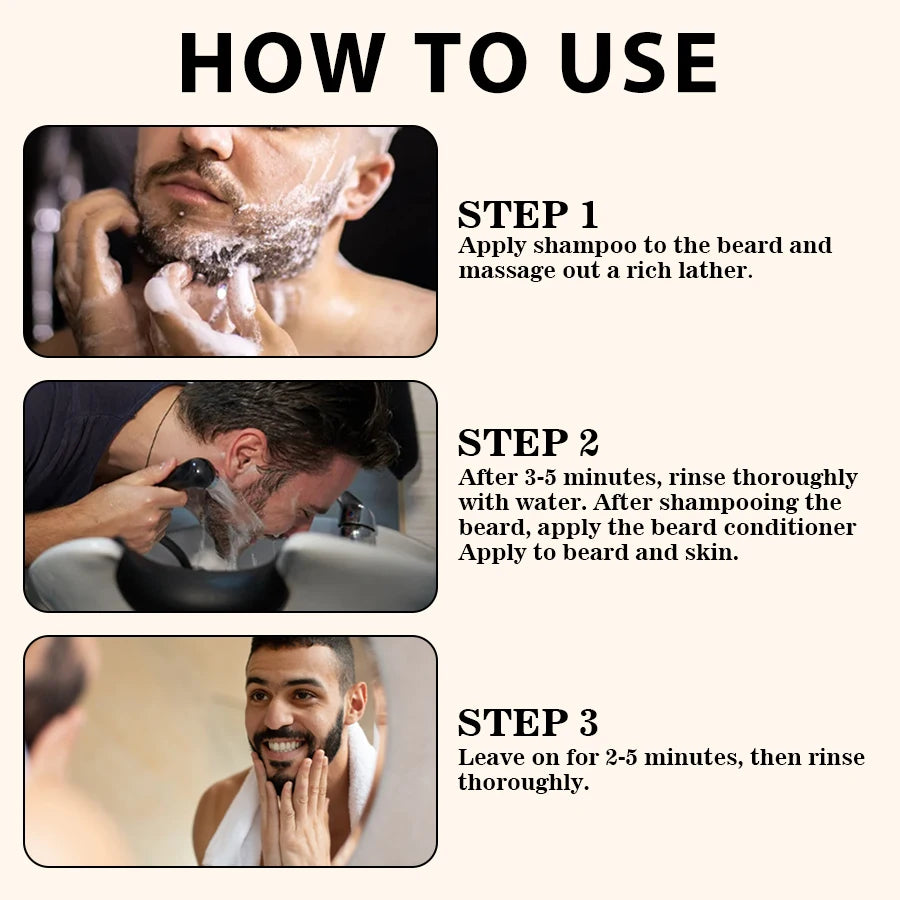 HOW TO USE

STEP 1
Apply shampoo to the beard and massage out a rich lather.

STEP 2
After 3-5 minutes, rinse thoroughly with water. After shampooing the beard, apply the beard conditioner Apply to beard and skin.

STEP 3
Leave on for 2-5 minutes, then rinse thoroughly.