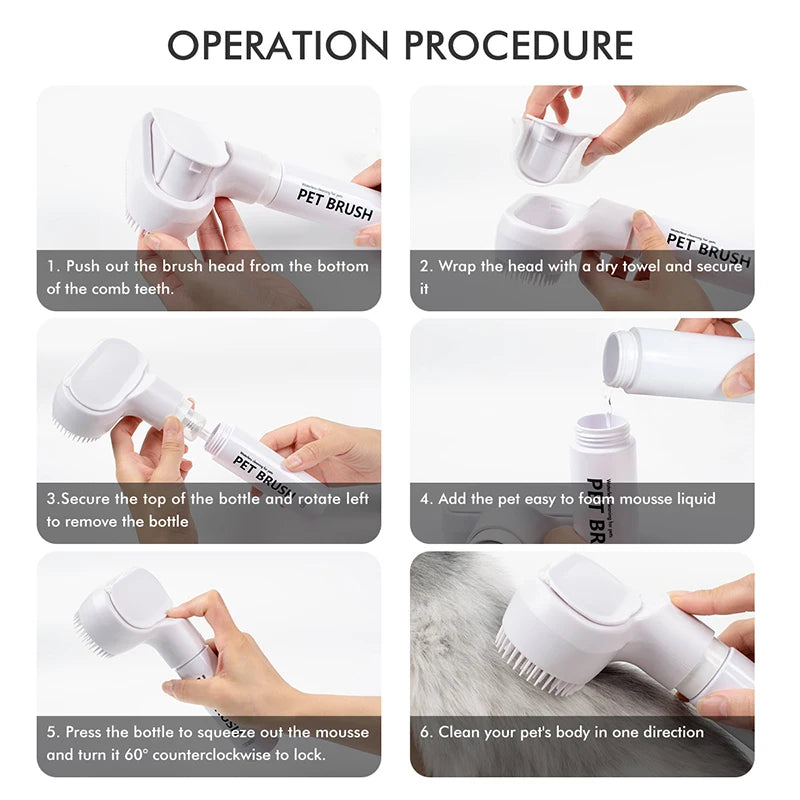 OPERATION PROCEDURE

PET BRUSH

1. Push out the brush head from the bottom of the comb teeth.

PET BRUSH

2. Wrap the head with a dry towel and secure it

PET BRUSH

3.Secure the top of the bottle and rotate left to remove the bottle

PET BR

4. Add the pet easy to foam mousse liquid

5. Press the bottle to squeeze out the mousse and turn it 60° counterclockwise to lock.

6. Clean your pet's body in one direction